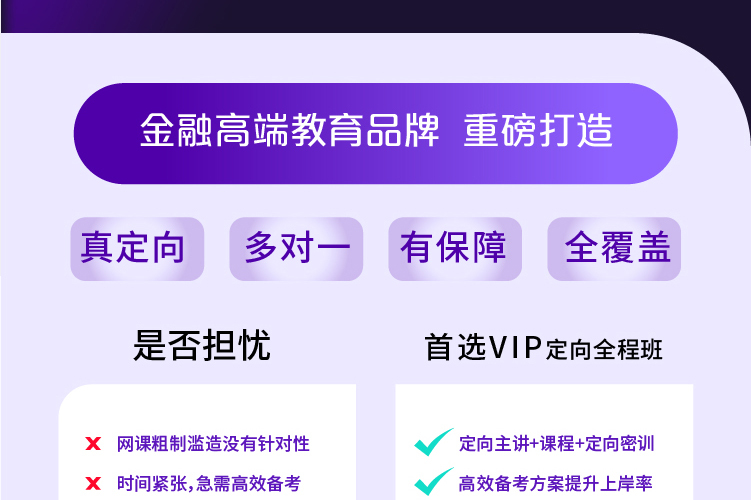 金融高端教育品牌 重磅打造

真定向 多对一 有保障 全覆盖

是否担忧

x 网课粗制滥造没有针对性

x 时间紧张,急需高效备考

首选VIP定向全程班

✓ 定向主讲+课程+定向密训

✓ 高效备考方案提升上岸率