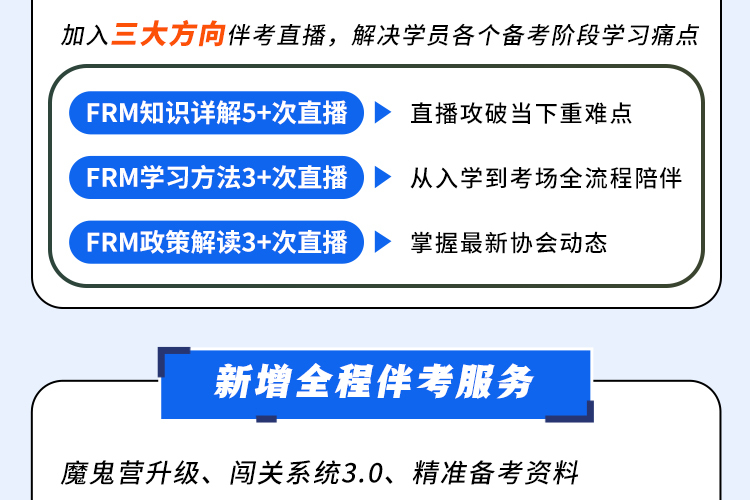 加入三大方向伴考直播，解决学员各个备考阶段学习痛点

FRM知识详解5+次直播 ▶ 直播攻破当下重难点

FRM学习方法3+次直播 ▶ 从入学到考场全流程陪伴

FRM政策解读3+次直播 ▶ 掌握最新协会动态

新增全程伴考服务

魔鬼营升级、闯关系统3.0、精准备考资料